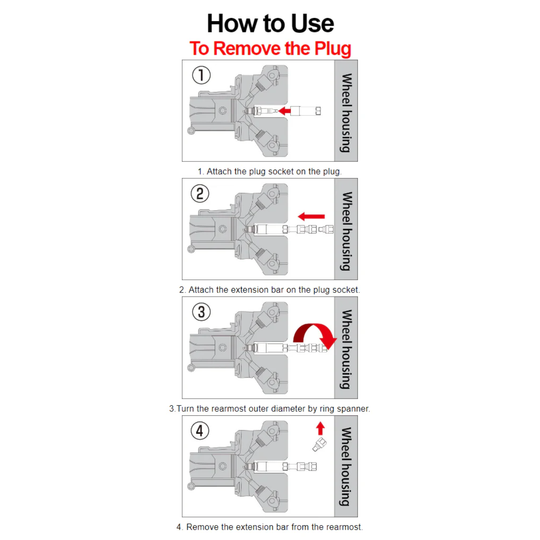 How to Use
To Remove the Plug

①
Wheel housing

1. Attach the plug socket on the plug.

②
Wheel housing

2. Attach the extension bar on the plug socket.

③
Wheel housing

3.Turn the rearmost outer diameter by ring spanner.

④
Wheel housing

4. Remove the extension bar from the rearmost.