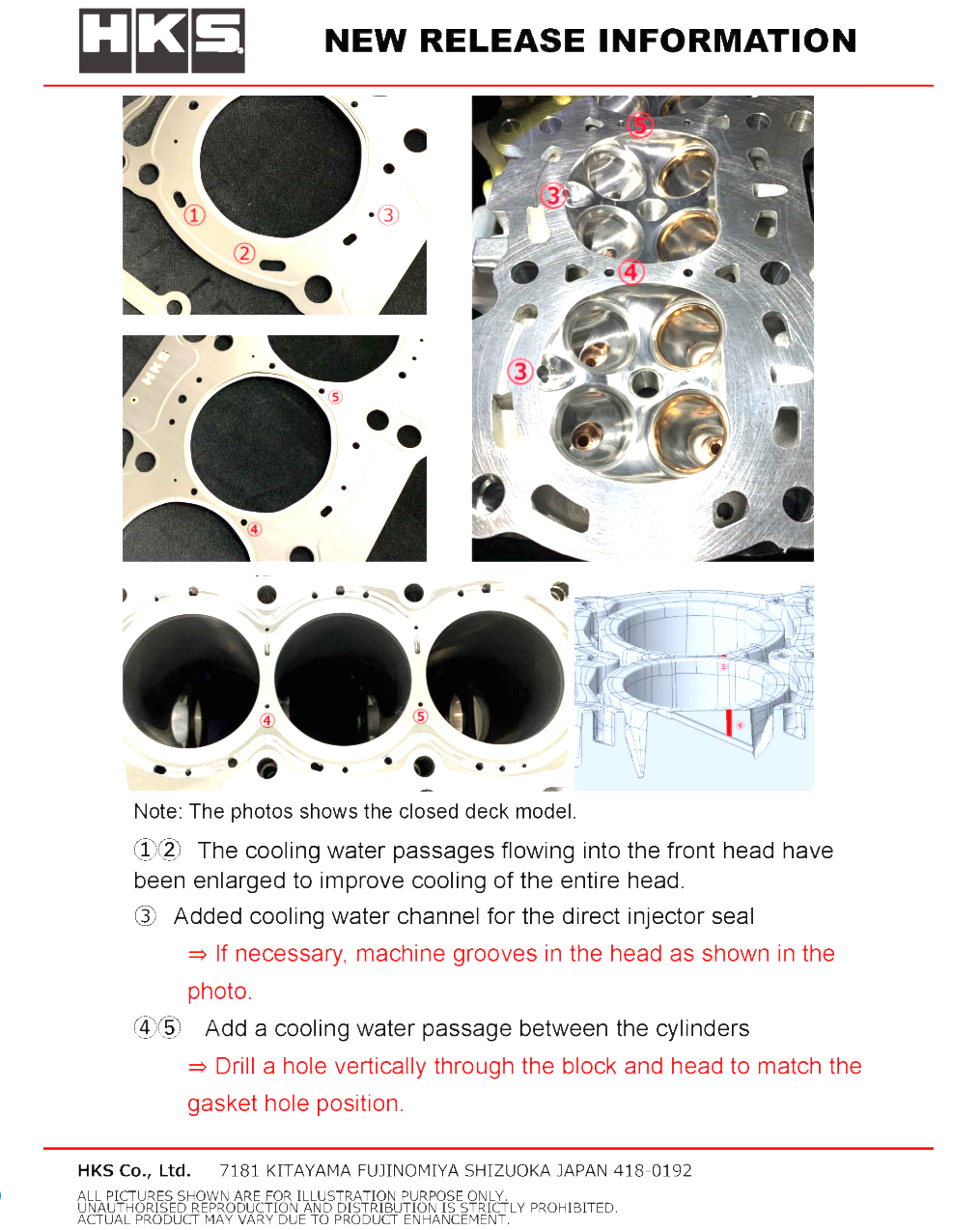 HKS

NEW RELEASE INFORMATION

①

②

③

HKS

⑤

④

⑤

③

④

③

④

⑤

⑤

④

Note: The photos shows the closed deck model.

①② The cooling water passages flowing into the front head have been enlarged to improve cooling of the entire head.

③ Added cooling water channel for the direct injector seal

⇒ If necessary, machine grooves in the head as shown in the photo.

④⑤ Add a cooling water passage between the cylinders

⇒ Drill a hole vertically through the block and head to match the gasket hole position.

HKS Co., Ltd. 7181 KITAYAMA FUJINOMIYA SHIZUOKA JAPAN 418-0192

ALL PICTURES SHOWN ARE FOR ILLUSTRATION PURPOSE ONLY.
UNAUTHORISED REPRODUCTION AND DISTRIBUTION IS STRICTLY PROHIBITED.
ACTUAL PRODUCT MAY VARY DUE TO PRODUCT ENHANCEMENT.